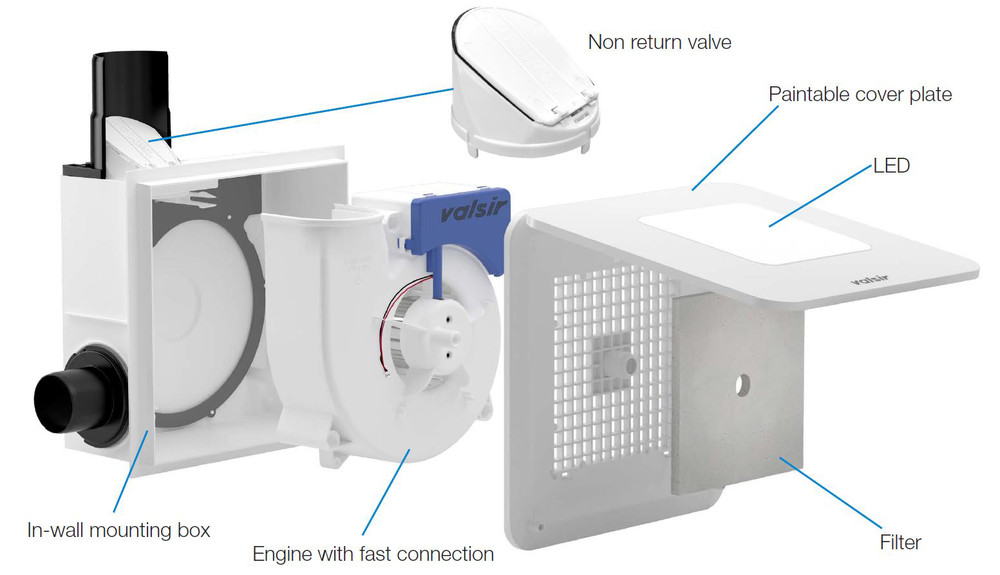 Non return valve

Paintable cover plate

LED

valsir

valsir

In-wall mounting box

Engine with fast connection

Filter